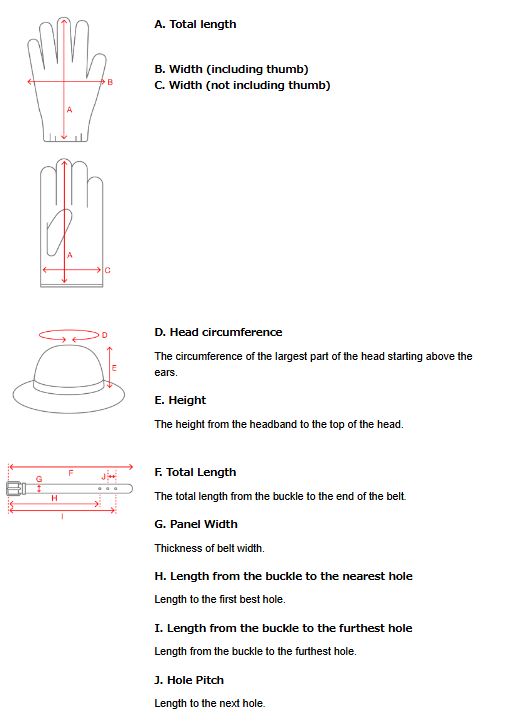 B

A

A

C

A. Total length

B. Width (including thumb)
C. Width (not including thumb)

D

E

D. Head circumference

The circumference of the largest part of the head starting above the ears.

E. Height

The height from the headband to the top of the head.

F

G

J

H

I

F. Total Length

The total length from the buckle to the end of the belt.

G. Panel Width

Thickness of belt width.

H. Length from the buckle to the nearest hole

Length to the first best hole.

I. Length from the buckle to the furthest hole

Length from the buckle to the furthest hole.

J. Hole Pitch

Length to the next hole.