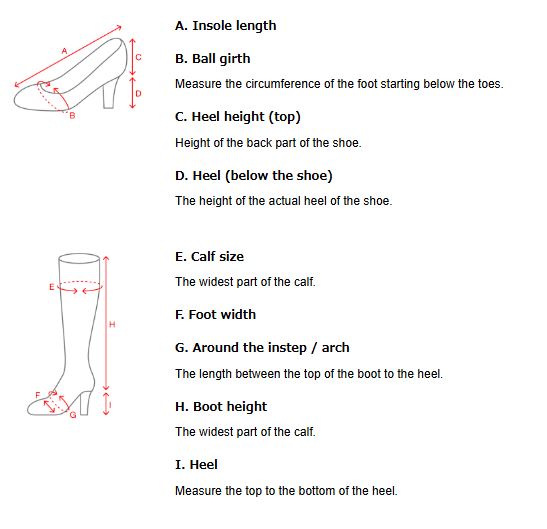 A
C
D
B

A. Insole length

B. Ball girth

Measure the circumference of the foot starting below the toes.

C. Heel height (top)

Height of the back part of the shoe.

D. Heel (below the shoe)

The height of the actual heel of the shoe.

E
H
F
G
I

E. Calf size

The widest part of the calf.

F. Foot width

G. Around the instep / arch

The length between the top of the boot to the heel.

H. Boot height

The widest part of the calf.

I. Heel

Measure the top to the bottom of the heel.